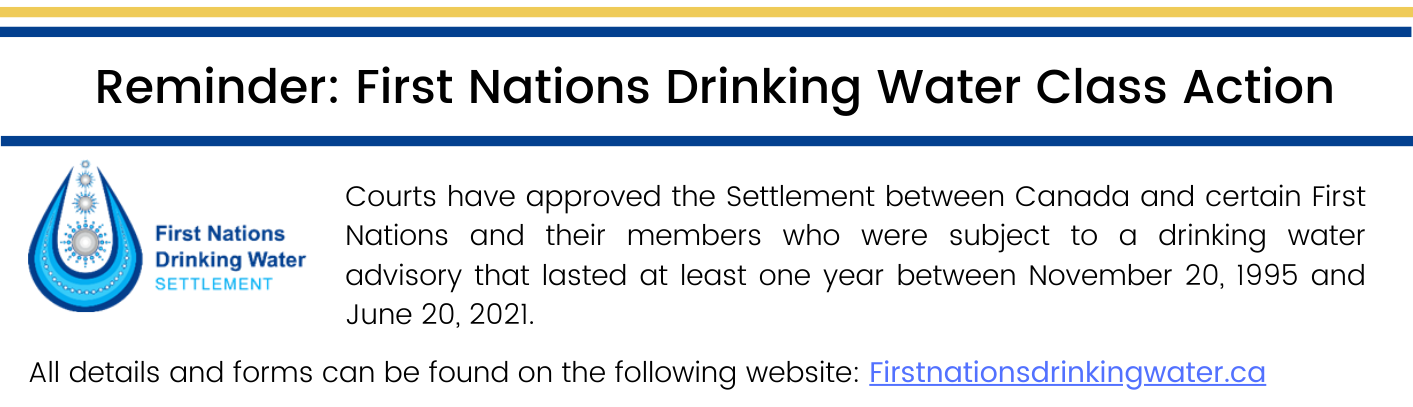 Reminder: First Nations Drinking Water Class Action

First Nations
Drinking Water
SETTLEMENT

Courts have approved the Settlement between Canada and certain First Nations and their members who were subject to a drinking water advisory that lasted at least one year between November 20, 1995 and June 20, 2021.

All details and forms can be found on the following website: Firstnationsdrinkingwater.ca